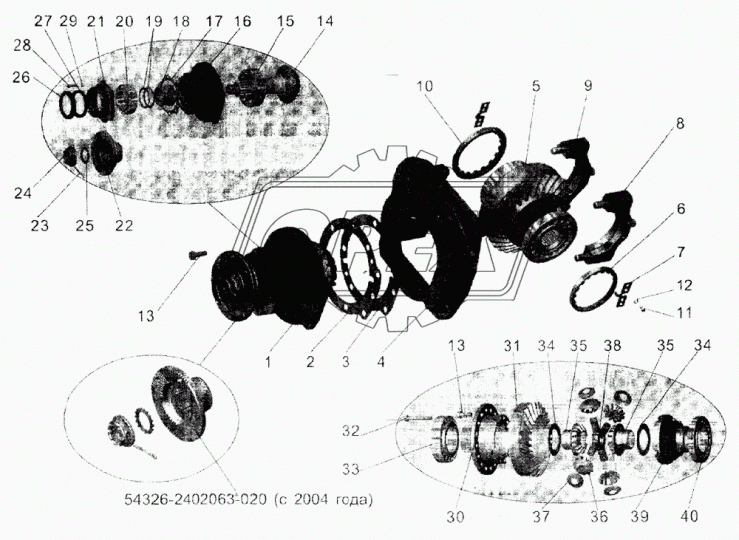 27 29 21 20 19 18 17 16 15 14
28
26
24
23 25 22
10 5 9
8
6
7
12
11
13
1 2 3 4
13 31 34 35 38 35 34
32
33
30 37 36 39 40
54326-2402063-020 (с 2004 года)